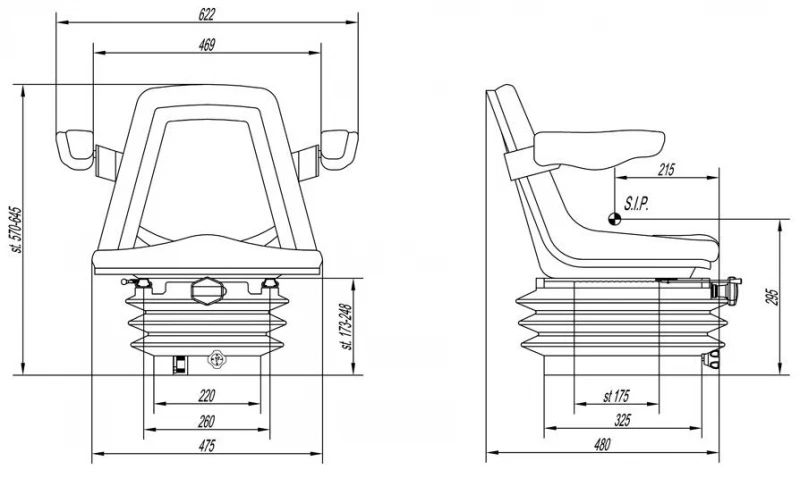 622
469
st. 570-645
st. 173-248
220
260
475
215
S.I.P.
295
st 175
325
480