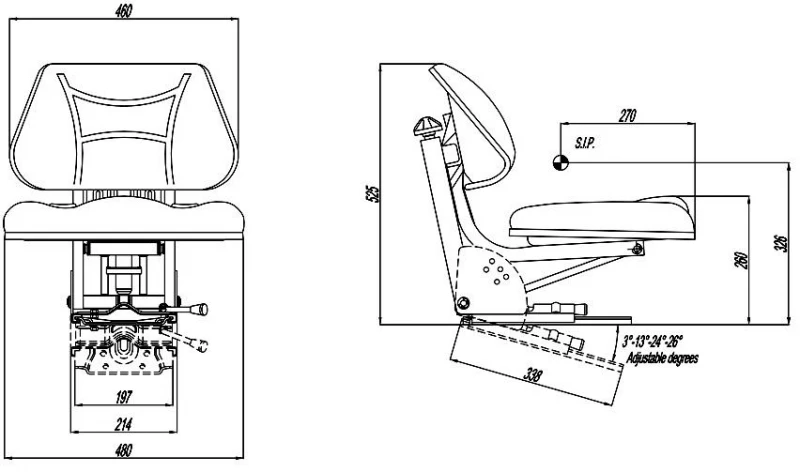 460

197

214

480

525

270

S.I.P.

260

326

3°-13°-24°-26°
Adjustable degrees

338